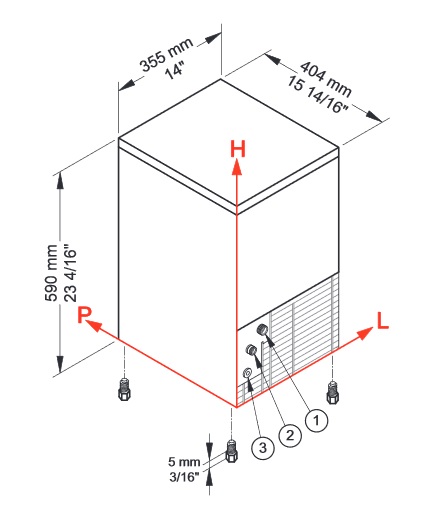 355 mm
14"

404 mm
15 14/16"

H

590 mm
23 4/16"

P

L

1

2

3

5 mm
3/16"