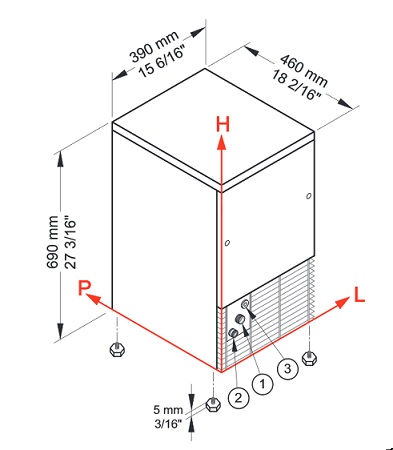 390 mm
15 6/16"

460 mm
18 2/16"

H

690 mm
27 3/16"

P

L

3
1
2

5 mm
3/16"