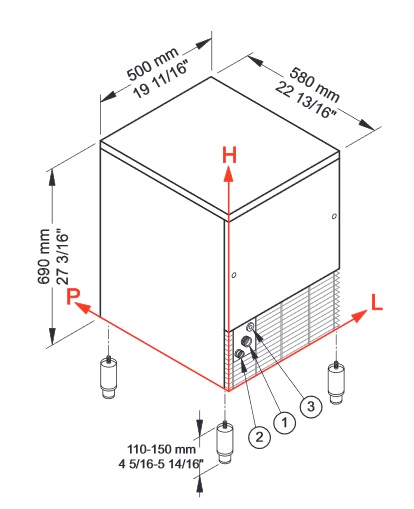 500 mm
19 11/16"

580 mm
22 13/16"

H

690 mm
27 3/16"

P

L

3

1

2

110-150 mm
4 5/16-5 14/16"