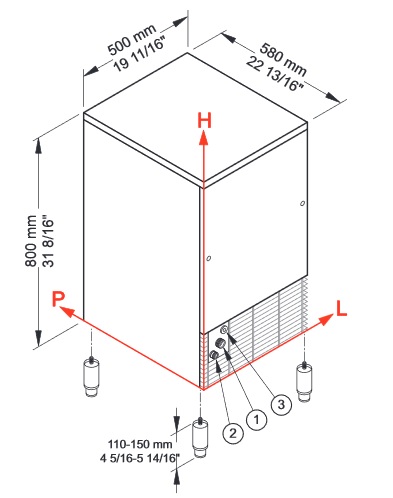 500 mm
19 11/16"

580 mm
22 13/16"

H

800 mm
31 8/16"

P

L

3

1

2

110-150 mm
4 5/16-5 14/16"