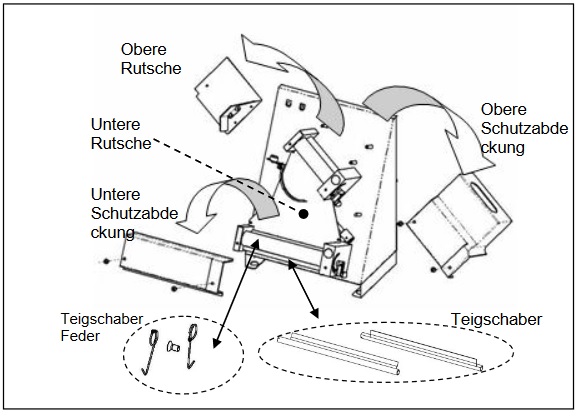 Obere Rutsche

Untere Rutsche

Obere Schutzabde ckung

Untere Schutzabde ckung

Teigschaber Feder

Teigschaber