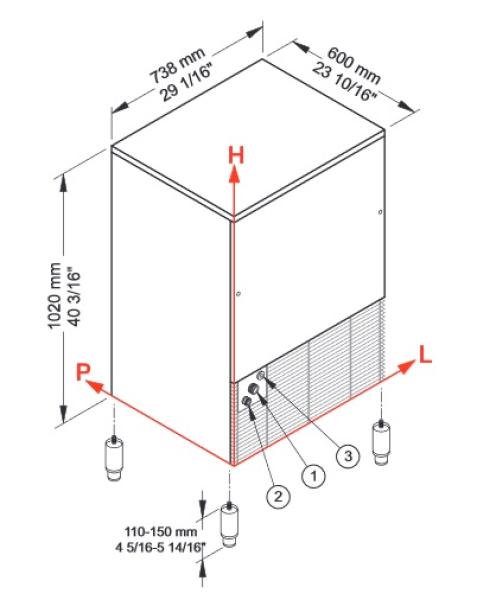 738 mm
29 1/16"

600 mm
23 10/16"

H

1020 mm
40 3/16"

P

L

3

1

2

110-150 mm
4 5/16-5 14/16"